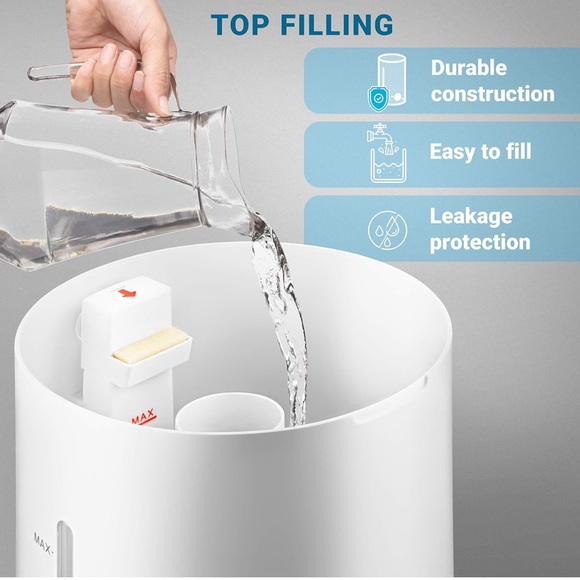 TOP FILLING

Durable construction

Easy to fill

Leakage protection

MAX

MAX-